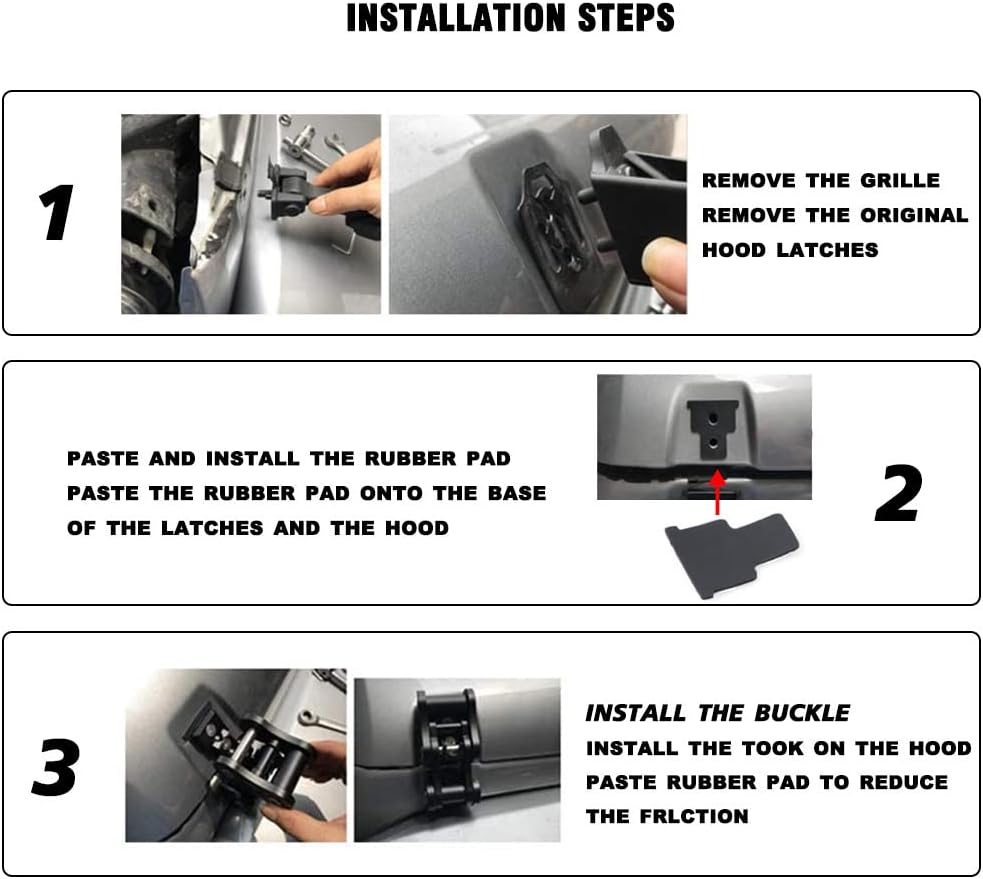 INSTALLATION STEPS

1

REMOVE THE GRILLE
REMOVE THE ORIGINAL HOOD LATCHES

PASTE AND INSTALL THE RUBBER PAD
PASTE THE RUBBER PAD ONTO THE BASE OF THE LATCHES AND THE HOOD

2

3

INSTALL THE BUCKLE
INSTALL THE TOOK ON THE HOOD
PASTE RUBBER PAD TO REDUCE THE FRLCTION