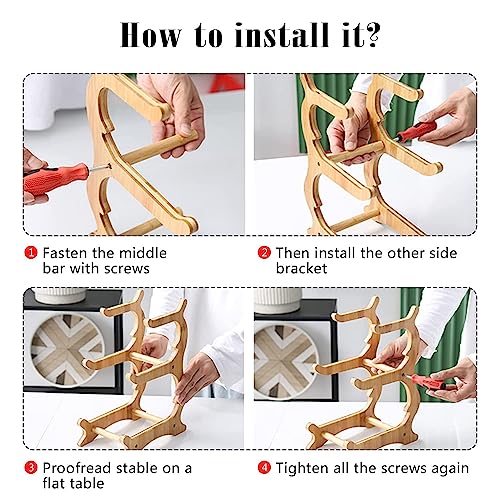 How to install it?

1 Fasten the middle bar with screws

2 Then install the other side bracket

3 Proofread stable on a flat table

4 Tighten all the screws again